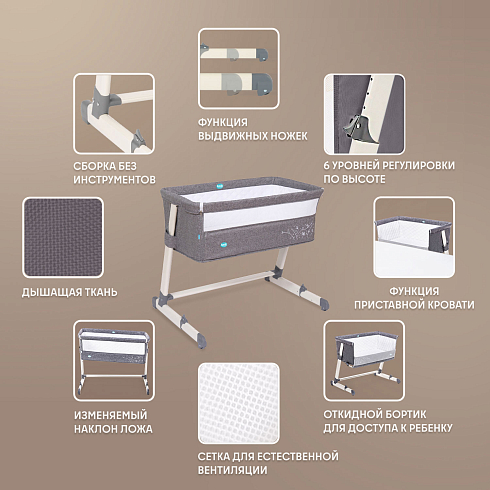 ФУНКЦИЯ ВЫДВИЖНЫХ НОЖЕК

СБОРКА БЕЗ ИНСТРУМЕНТОВ

6 УРОВНЕЙ РЕГУЛИРОВКИ ПО ВЫСОТЕ

ДЫШАЩАЯ ТКАНЬ

ФУНКЦИЯ ПРИСТАВНОЙ КРОВАТИ

ИЗМЕНЯЕМЫЙ НАКЛОН ЛОЖА

ОТКИДНОЙ БОРТИК ДЛЯ ДОСТУПА К РЕБЕНКУ

СЕТКА ДЛЯ ЕСТЕСТВЕННОЙ ВЕНТИЛЯЦИИ